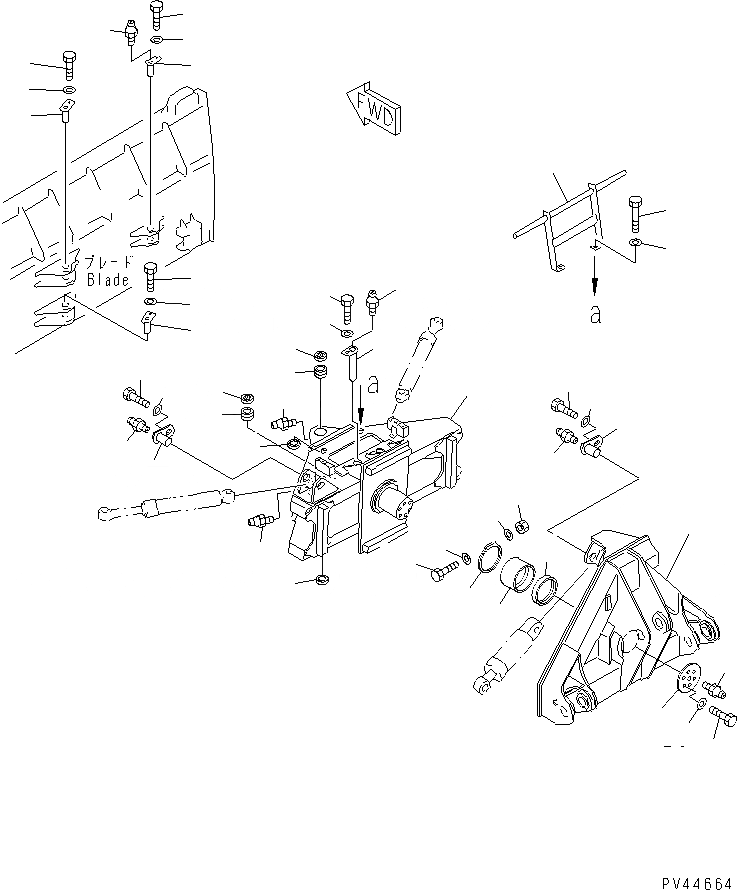 FWD

ブレード
Blade

a

a

PV44664