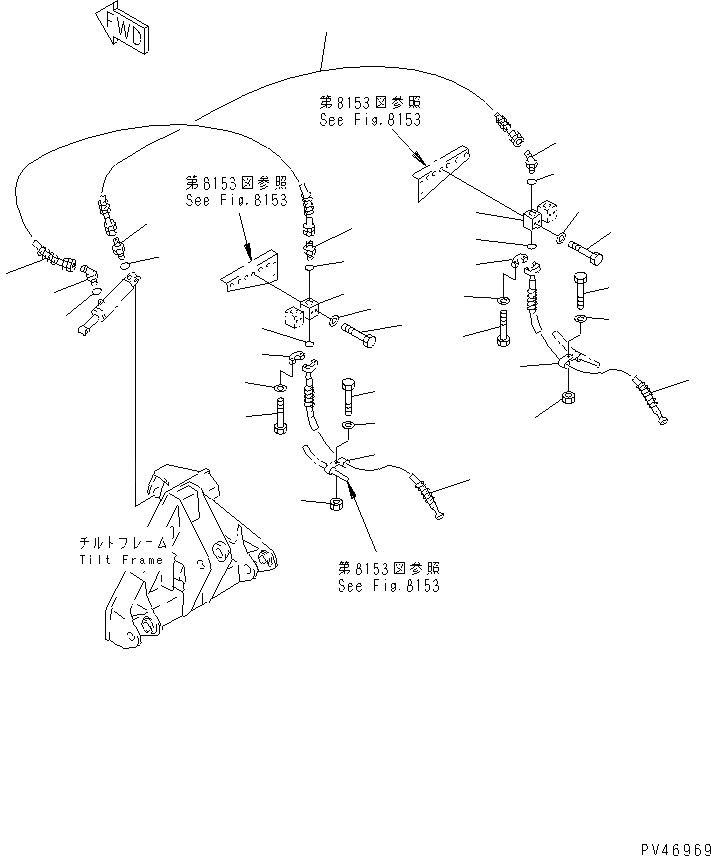 FWD

第8153図参照
See Fig.8153

第8153図参照
See Fig.8153

チルトフレーム
Tilt Frame

第8153図参照
See Fig.8153

PV46969