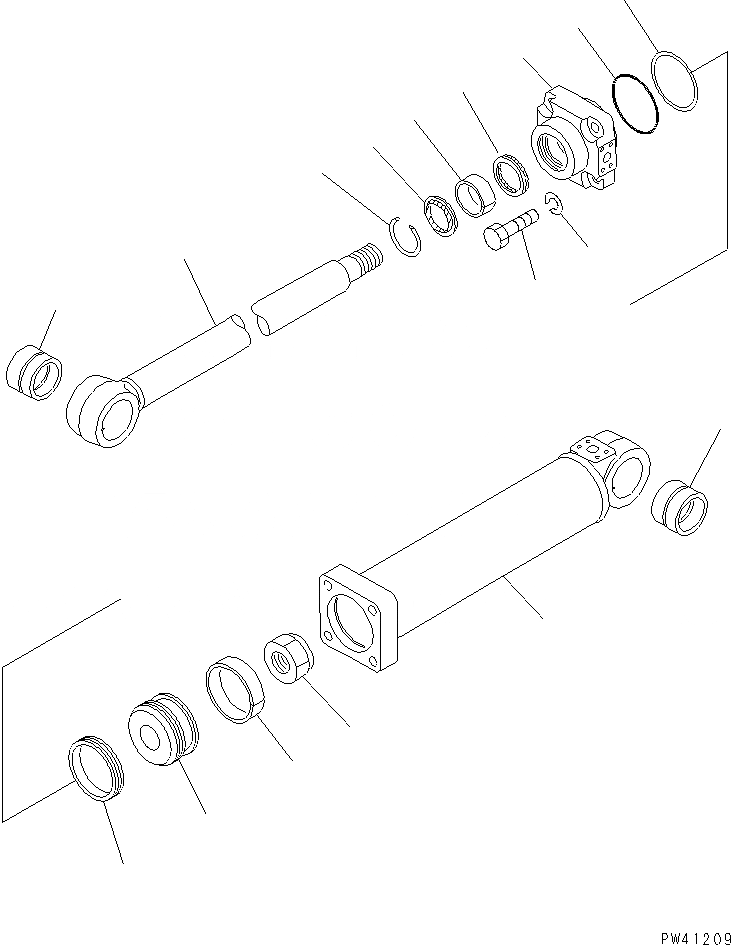 PW41209