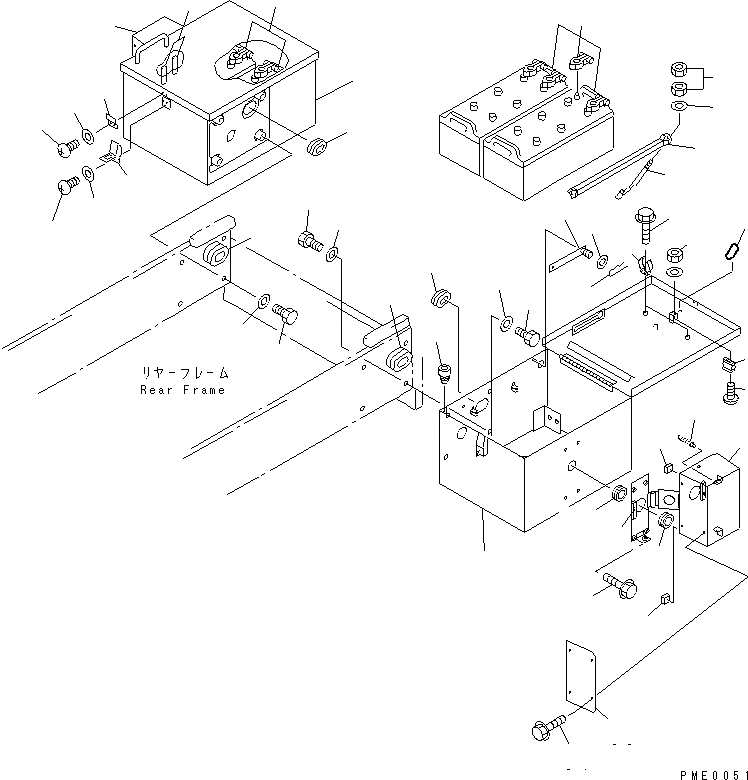 リヤーフレーム
Rear Frame

PME0051