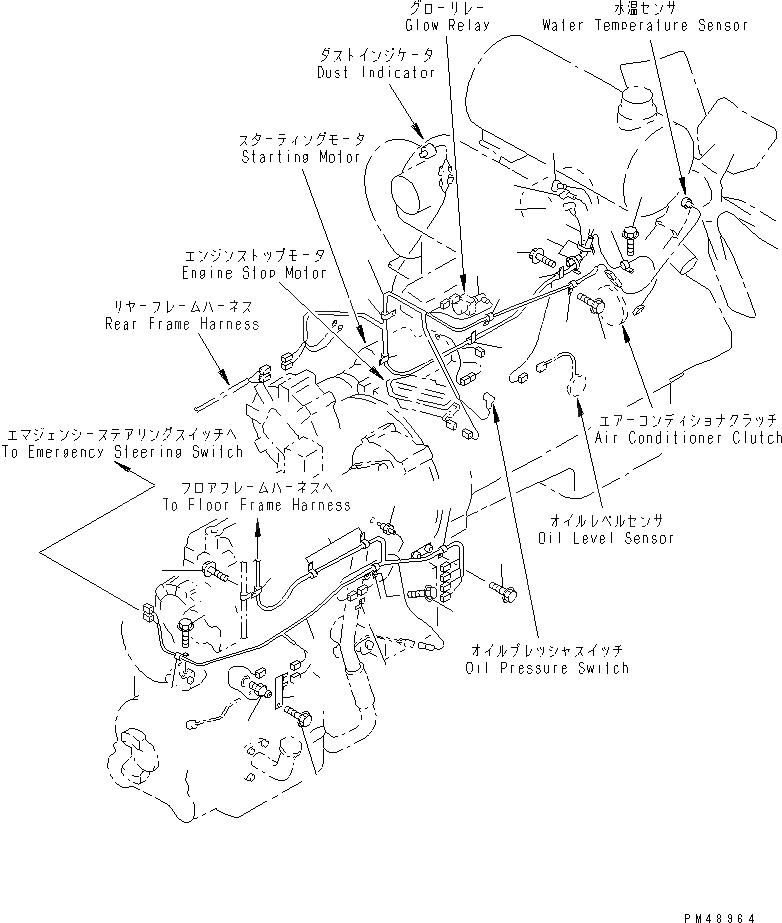 グローリレー
Glow Relay

水温センサ
Water Temperature Sensor

ダストインジケータ
Dust Indicator

スターティングモータ
Starting Motor

エンジンストップモータ
Engine Stop Motor

リヤーフレームハーネス
Rear Frame Harness

エマジェンシーステアリングスイッチへ
To Emergency Steering Switch

フロアフレームハーネスへ
To Floor Frame Harness

エアーコンディショナクラッチ
Air Conditioner Clutch

オイルレベルセンサ
Oil Level Sensor

オイルプレッシャスイッチ
Oil Pressure Switch

PM48964