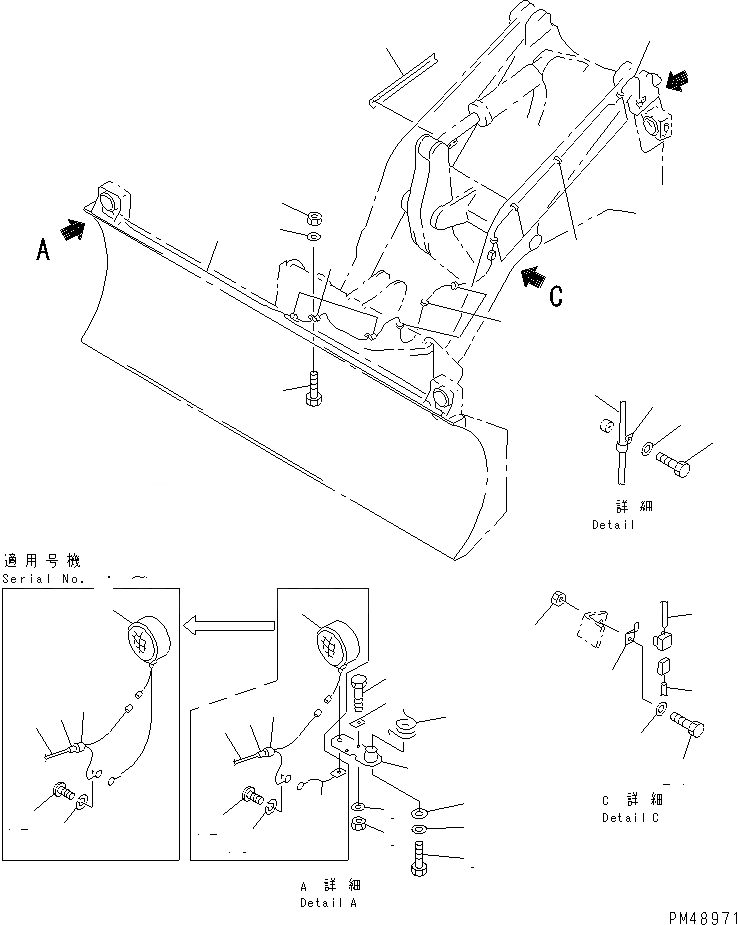 A

C

詳 細
Detail

適用号機
Serial No. ・ ～

C 詳 細
Detail C

A 詳 細
Detail A

PM48971