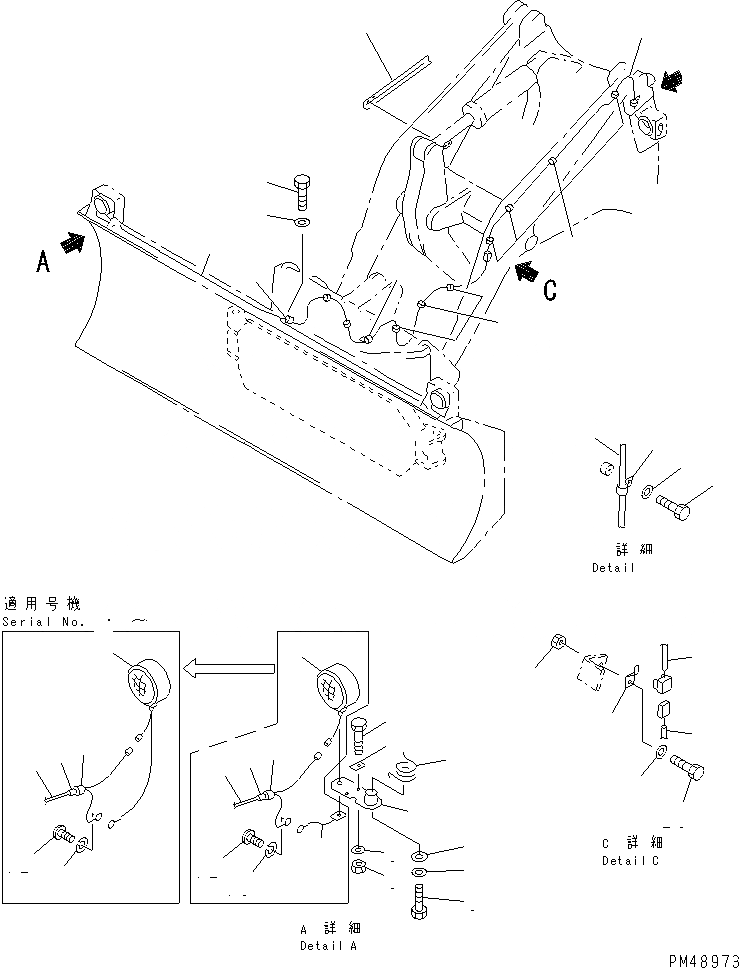 A

C

詳 細
Detail

適 用 号 機
Serial No.  ・  ～

C 詳 細
Detail C

A 詳 細
Detail A

PM48973