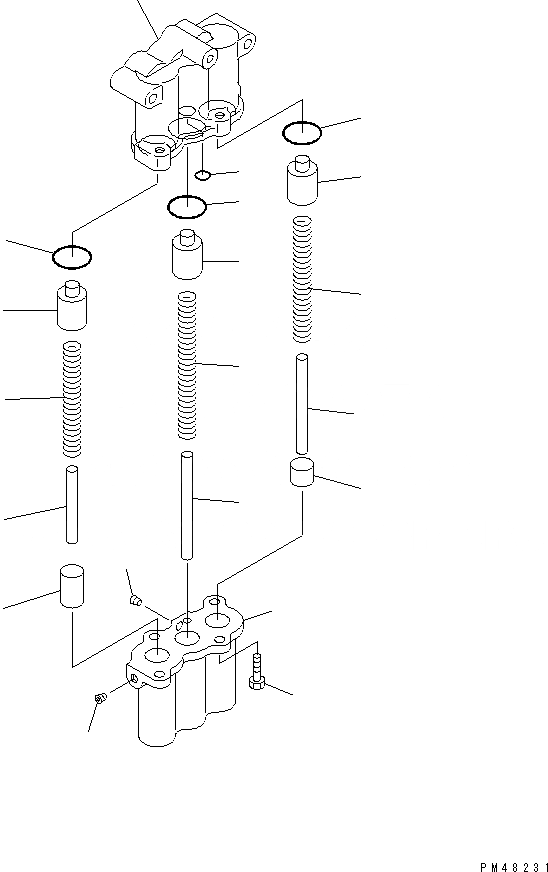 PM48231