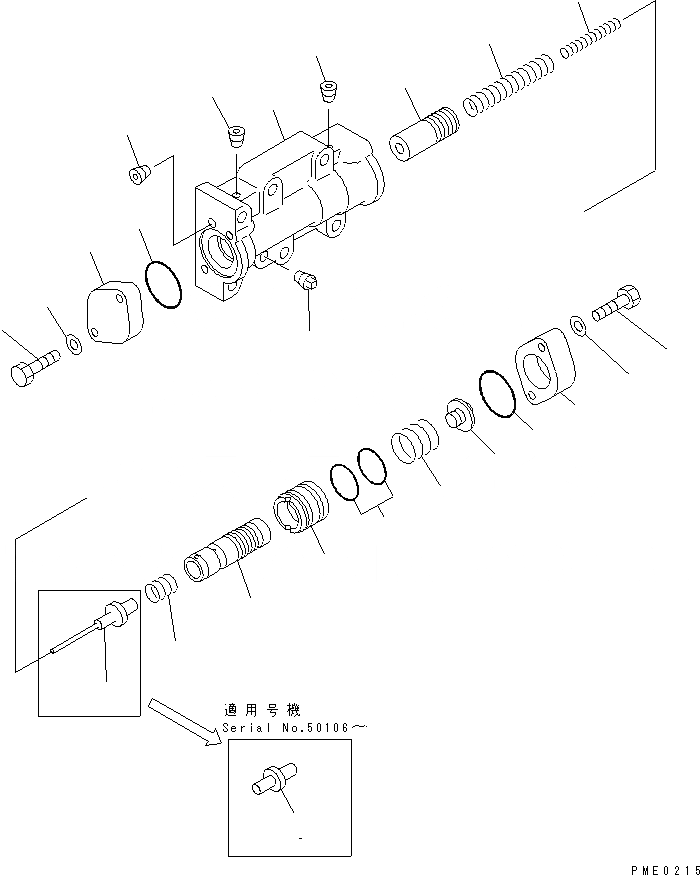 適用号機
Serial No.50106～

PME0215