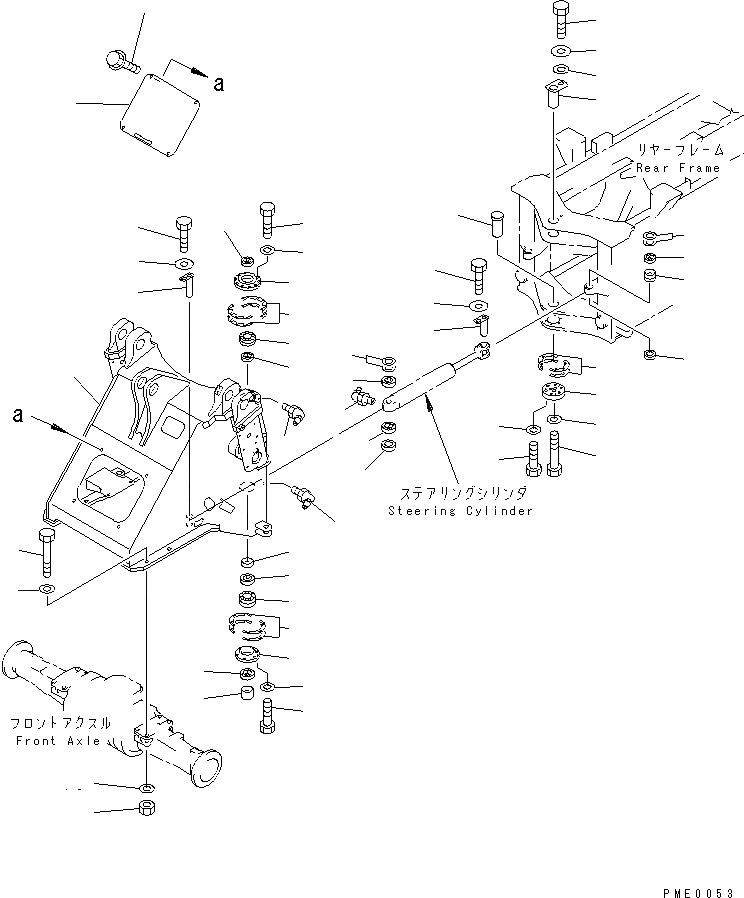 a

リヤーフレーム
Rear Frame

a

ステアリングシリンダ
Steering Cylinder

フロントアクスル
Front Axle

PME0053