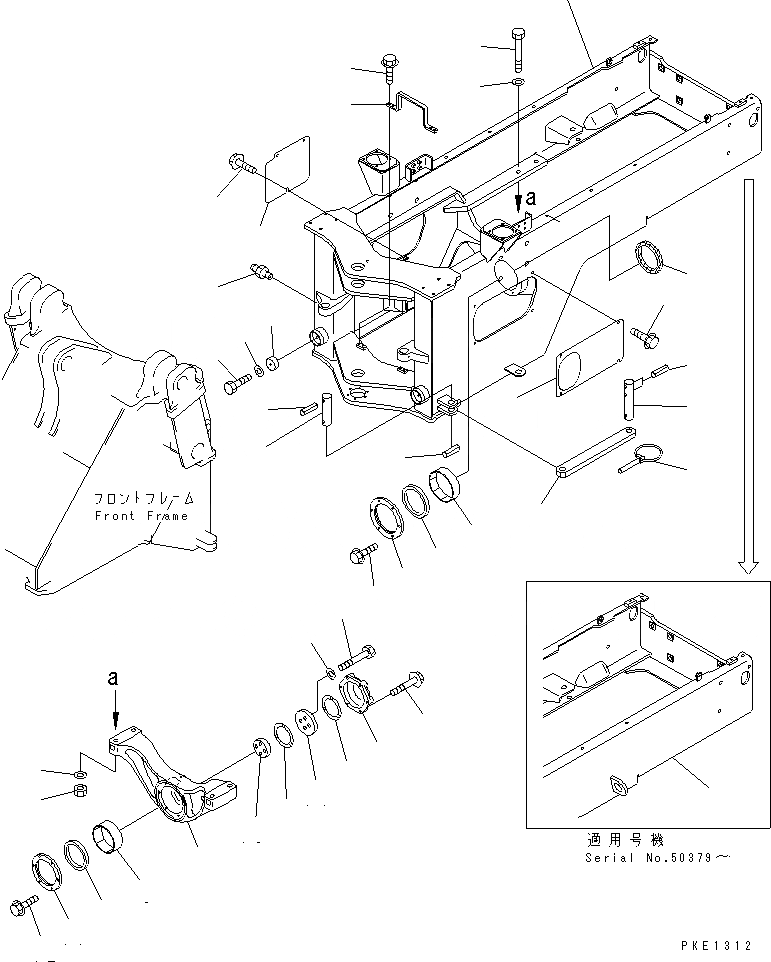 a

フロントフレーム
Front Frame

a

適用号機
Serial No.50379～

PKE1312