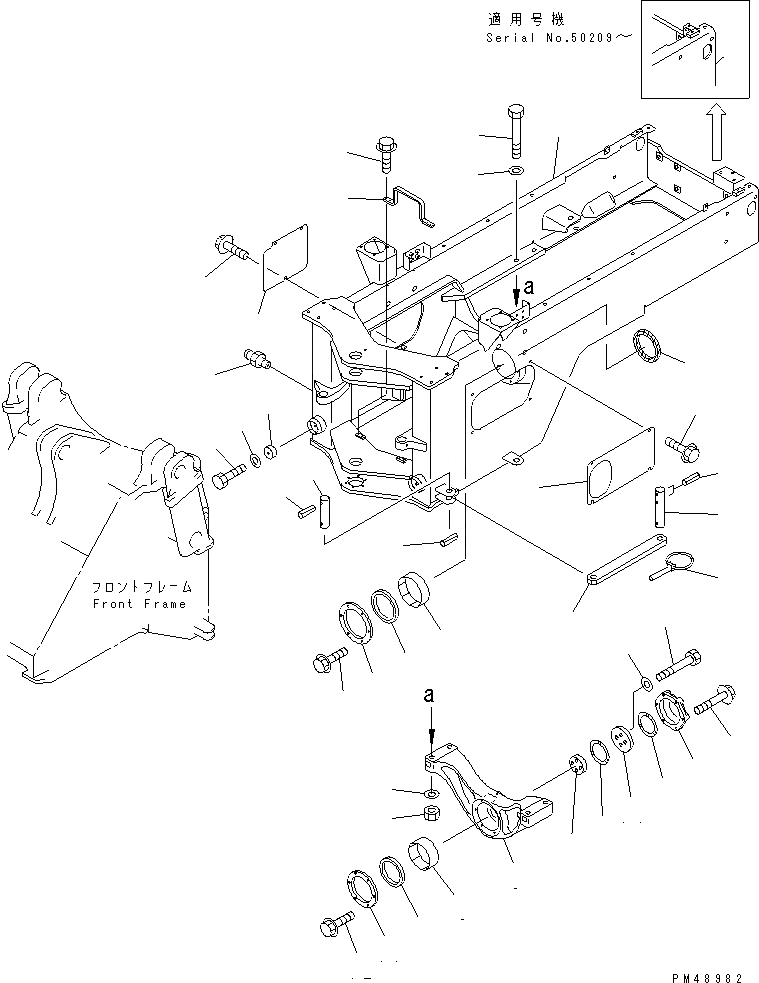 適用号機
Serial No.50209～

a

フロントフレーム
Front Frame

a

PM48982