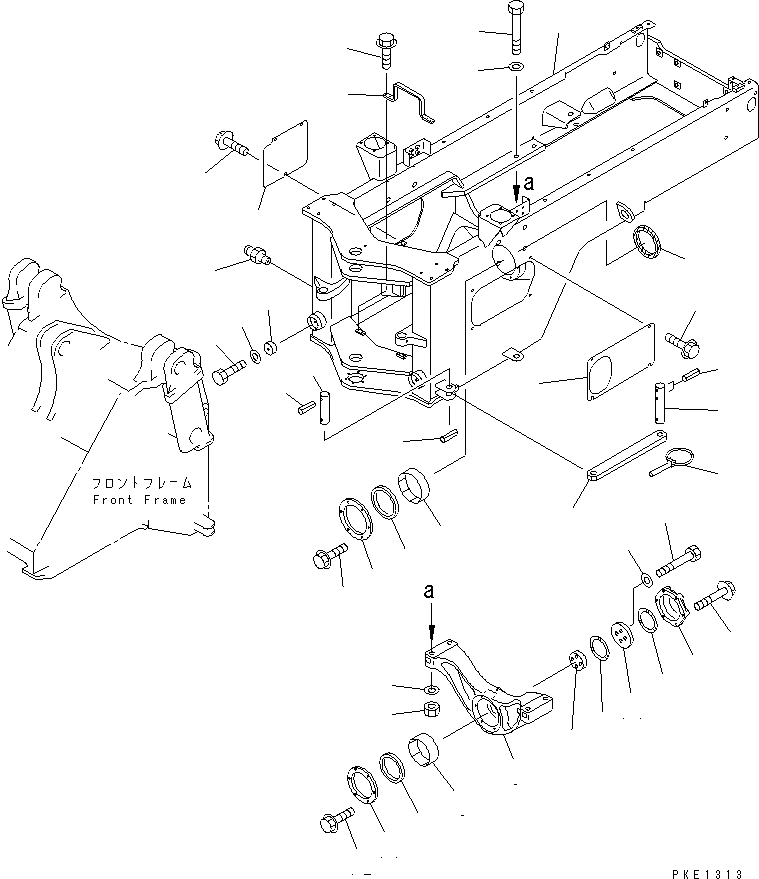 a

フロントフレーム
Front Frame

a

PKE1313