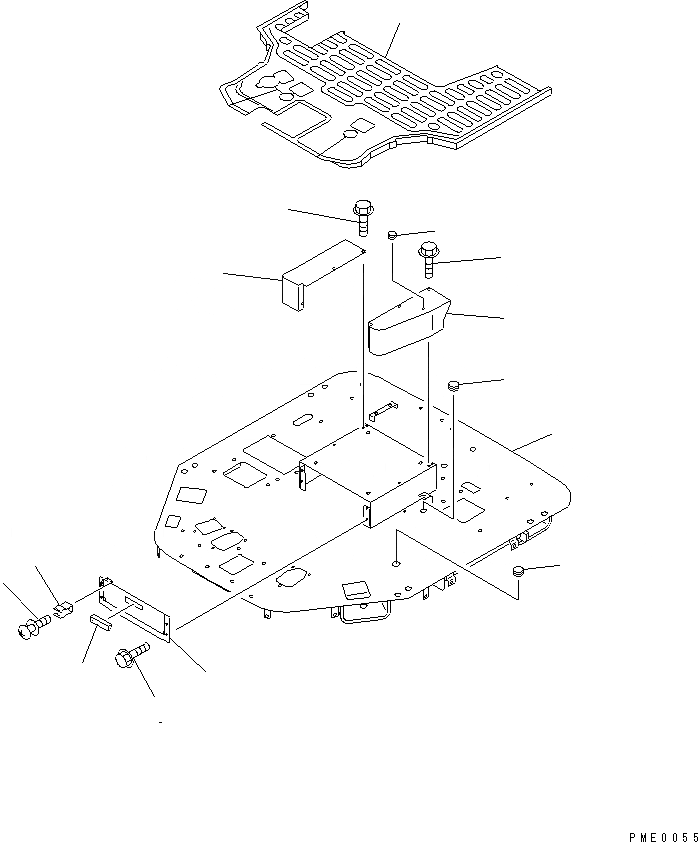 PME0055