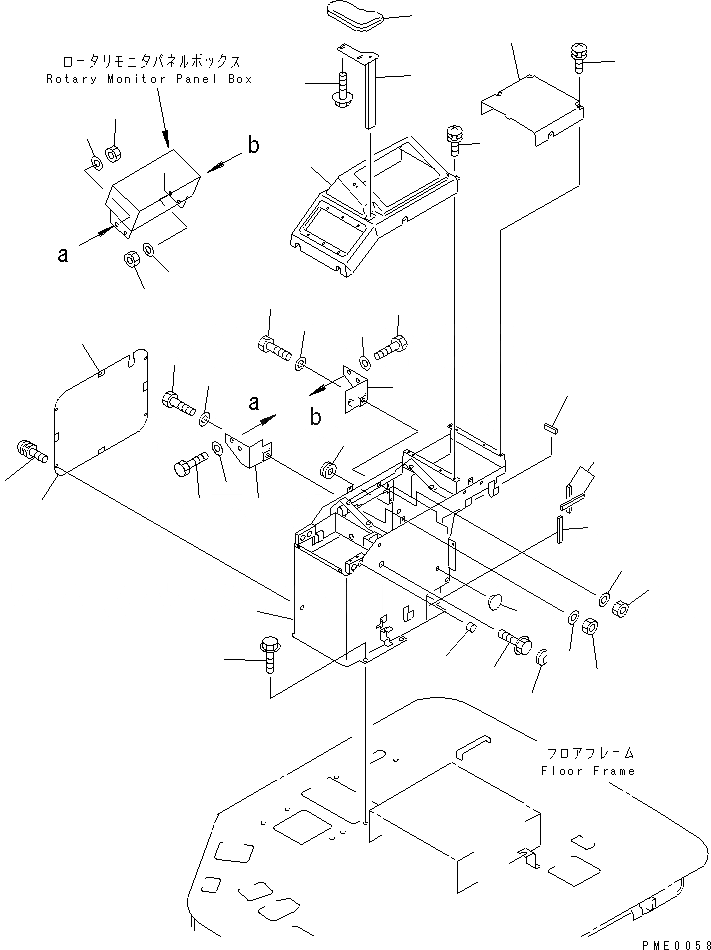 ロータリモニタパネルボックス
Rotary Monitor Panel Box

b

a

a

b

フロアフレーム
Floor Frame

PME0058