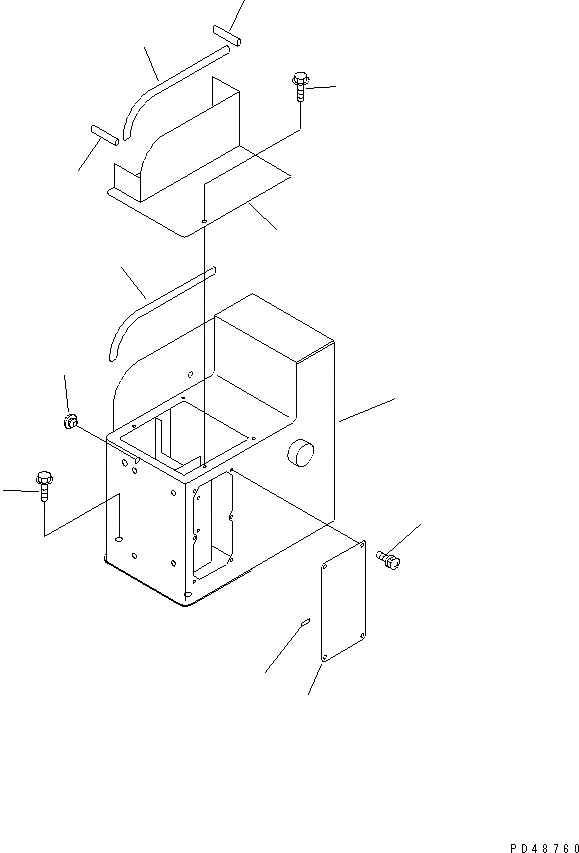 PD48760