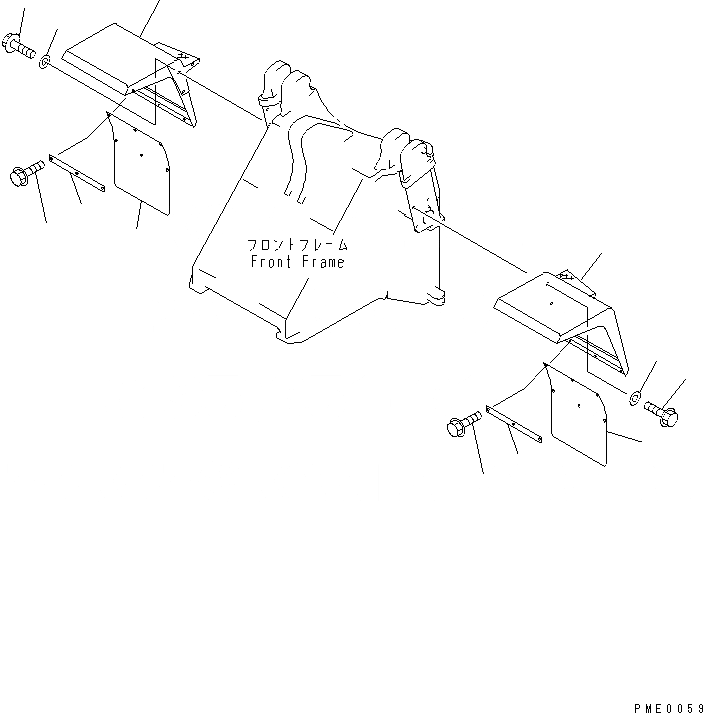 フロントフレーム
Front Frame

PME0059