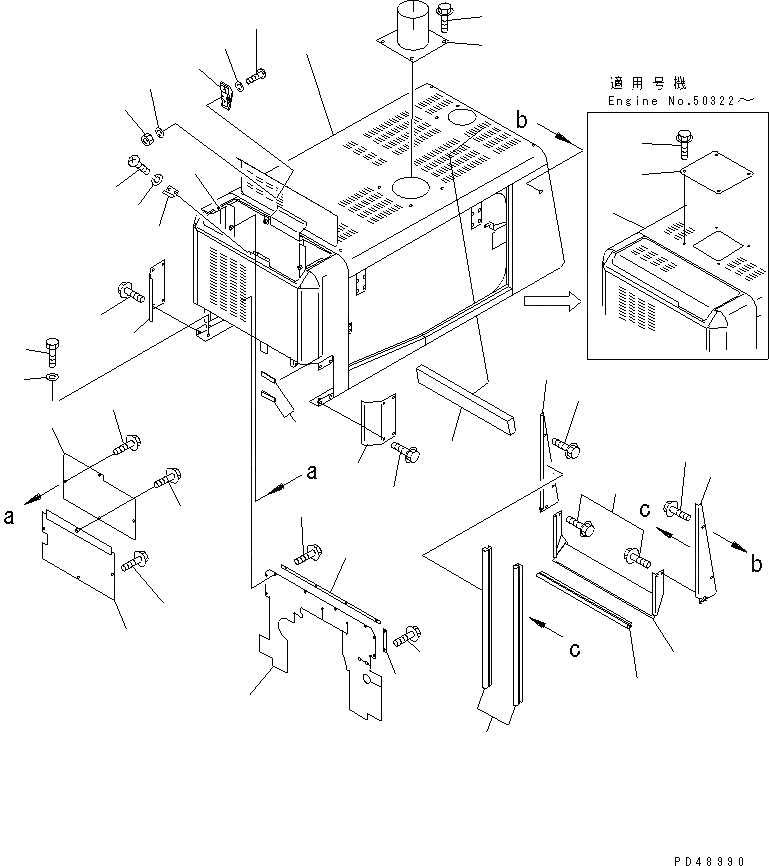 適用号機
Engine No.50322～

b

a

a

c

b

c

PD48990