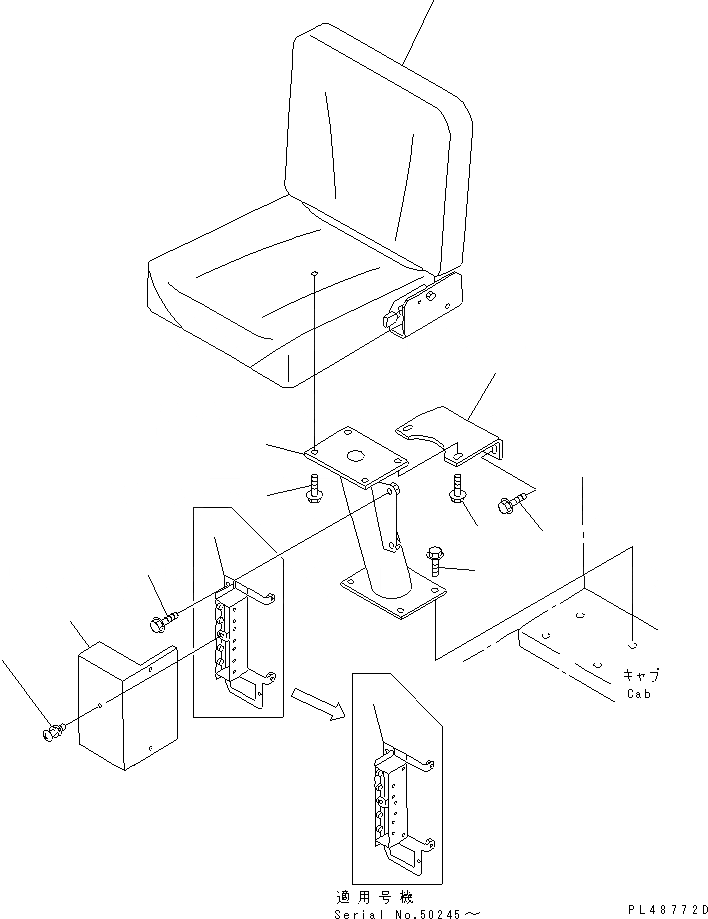 キャブ
Cab

適用号機
Serial No.50245～

PL48772D