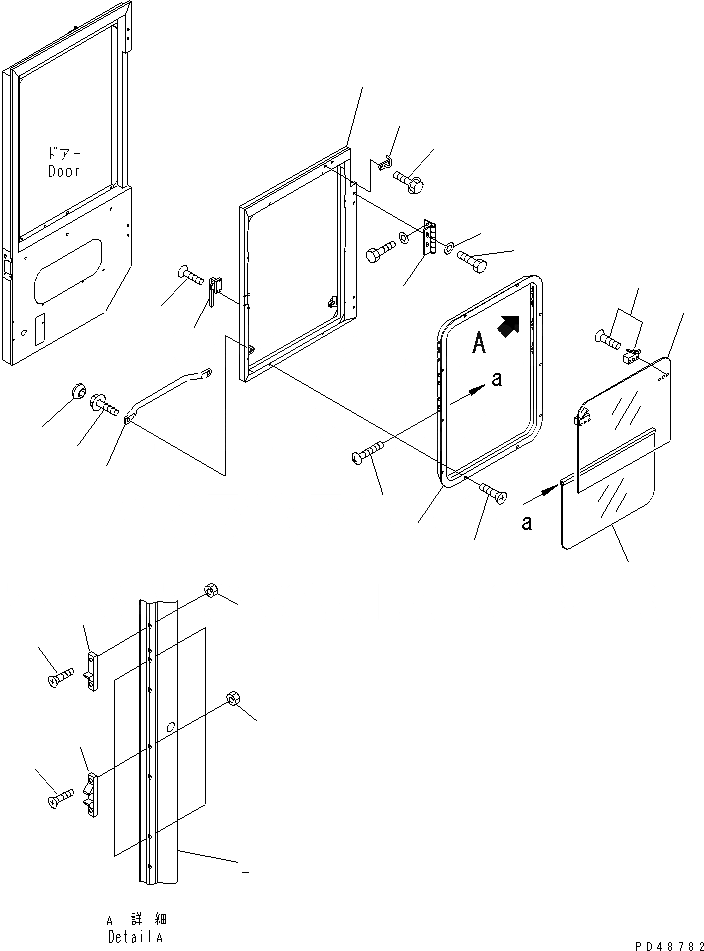 ドアー
Door

A

a

a

A 詳細
Detail A

PD48782