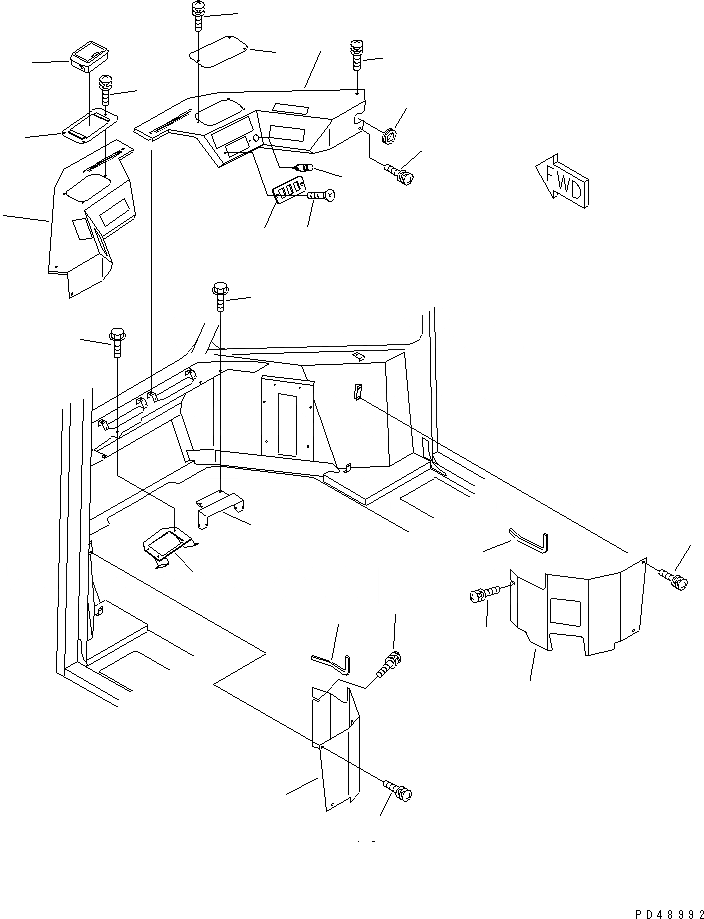 FWD

PD48992