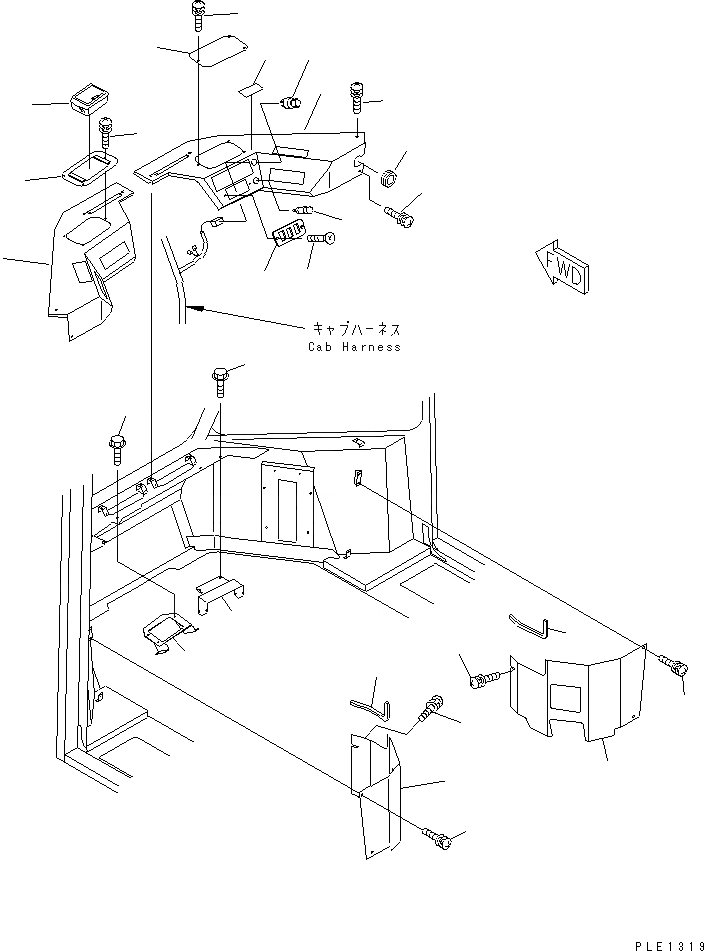 FWD

キャブハーネス
Cab Harness

PLE1319