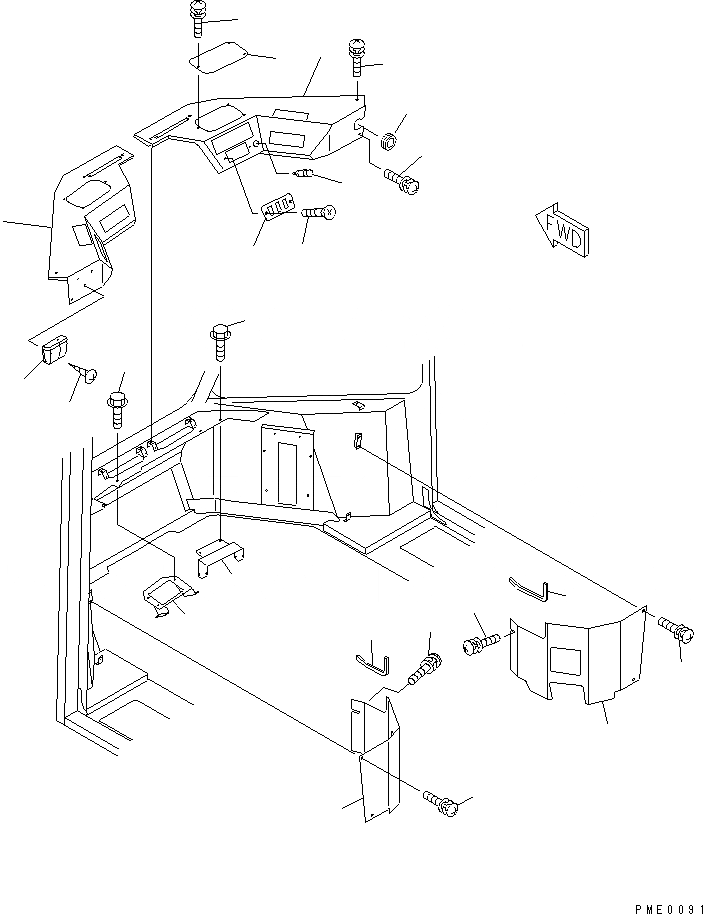 FWD

PME0091