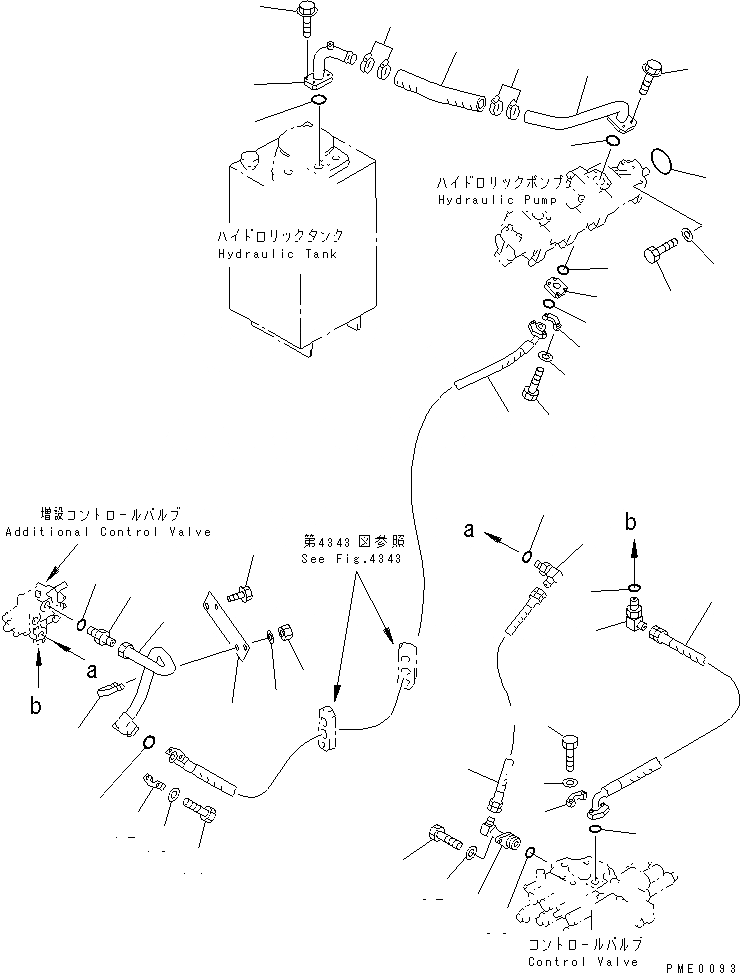 ハイドロリックポンプ
Hydraulic Pump

ハイドロリックタンク
Hydraulic Tank

増設コントロールバルブ
Additional Control Valve

第4343図参照
See Fig.4343

a

b

a

b

コントロールバルブ
Control Valve

PME0093