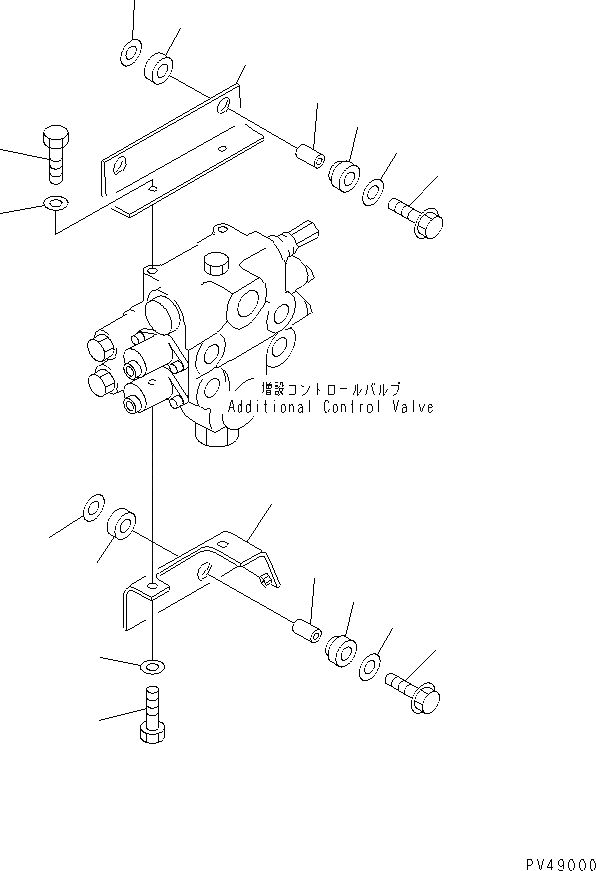 増設コントロールバルブ
Additional Control Valve

PV49000