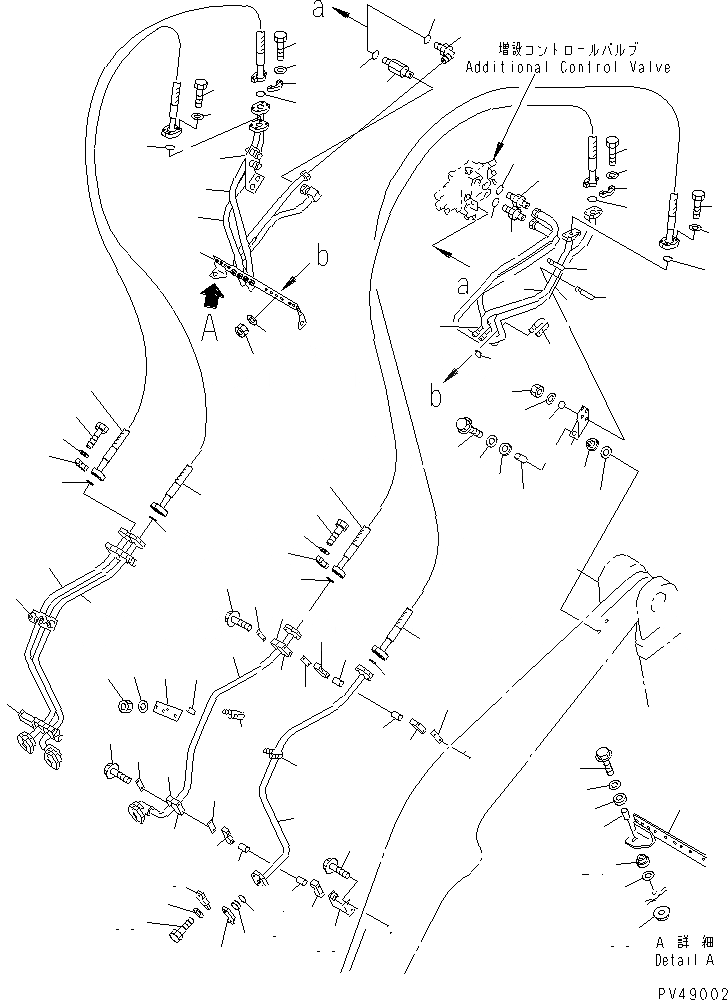 a
増設コントロールバルブ
Additional Control Valve
b
A
a
b
A 詳細
Detail A
PV49002