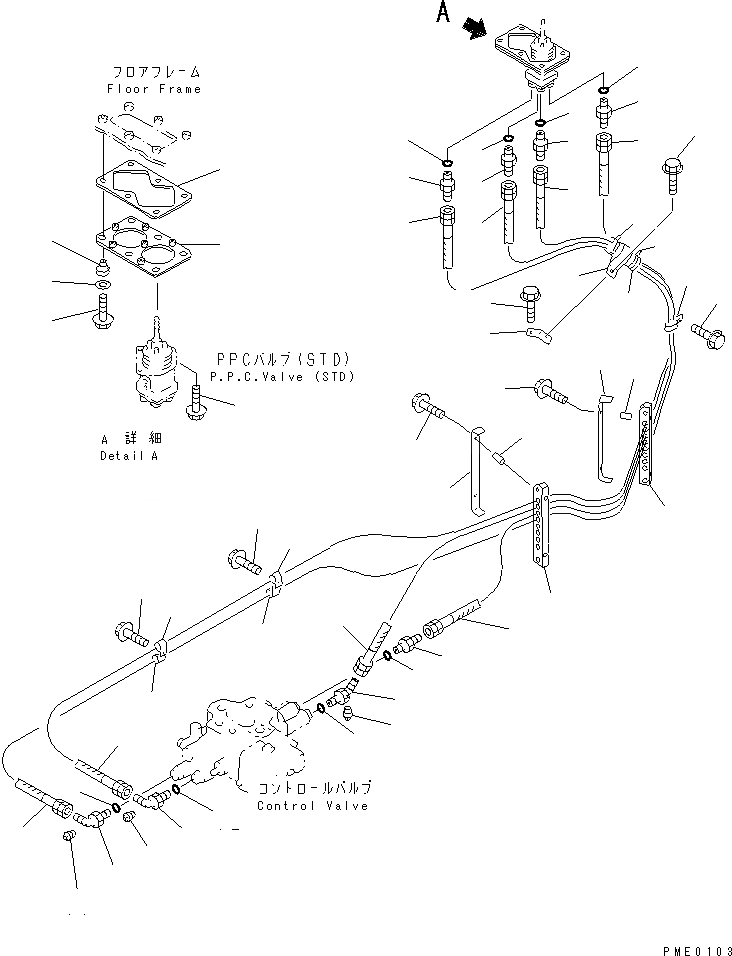 A

フロアフレーム
Floor Frame

PPCバルブ(STD)
P.P.C.Valve (STD)

A 詳細
Detail A

コントロールバルブ
Control Valve

PME0103