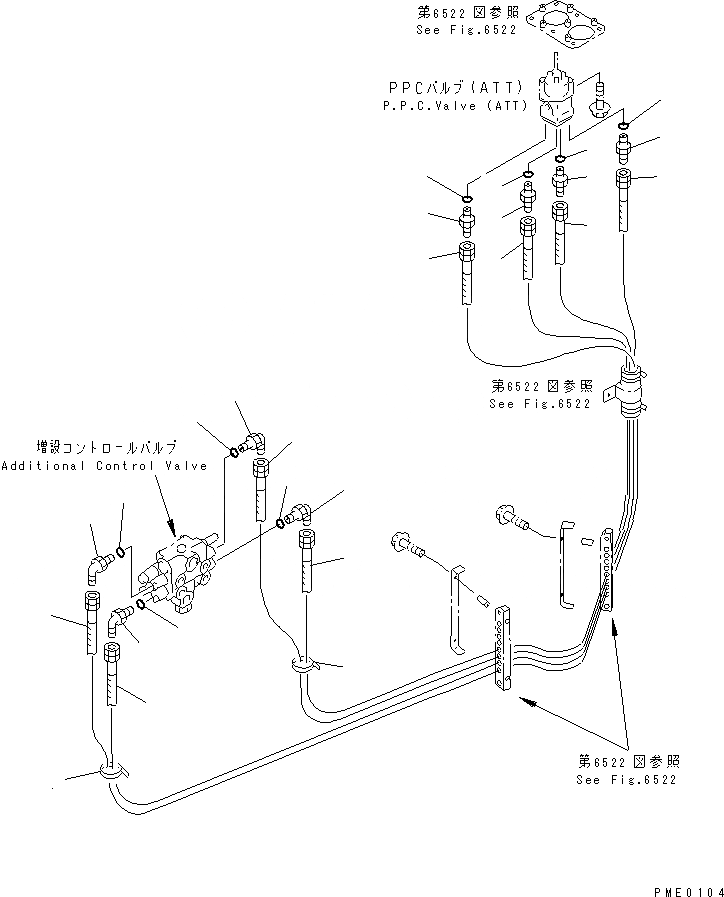 第6522図参照
See Fig.6522

PPCバルブ(ATT)
P.P.C.Valve (ATT)

第6522図参照
See Fig.6522

増設コントロールバルブ
Additional Control Valve

第6522図参照
See Fig.6522

PME0104