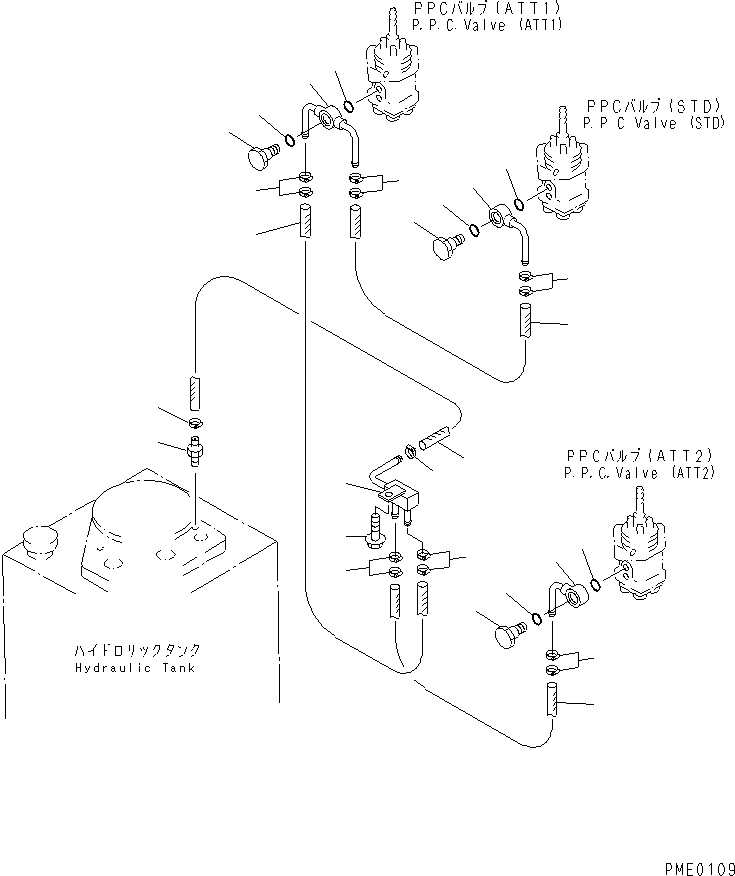 PPCバルブ(ATT1)
P.P.C.Valve (ATT1)

PPCバルブ(STD)
P.P.C Valve (STD)

PPCバルブ(ATT2)
P.P.C.Valve (ATT2)

ハイドロリックタンク
Hydraulic Tank

PME0109