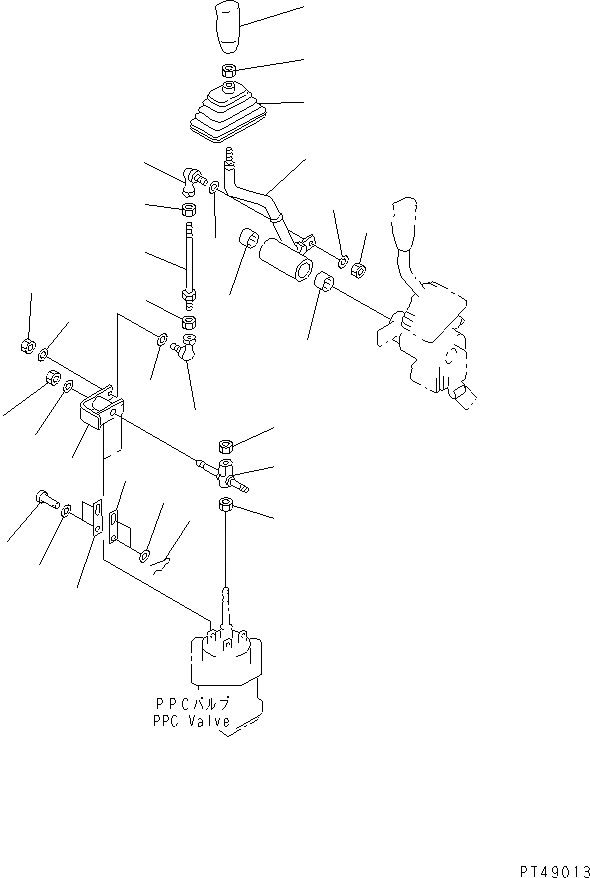 PPCバルブ
PPC Valve

PT49013