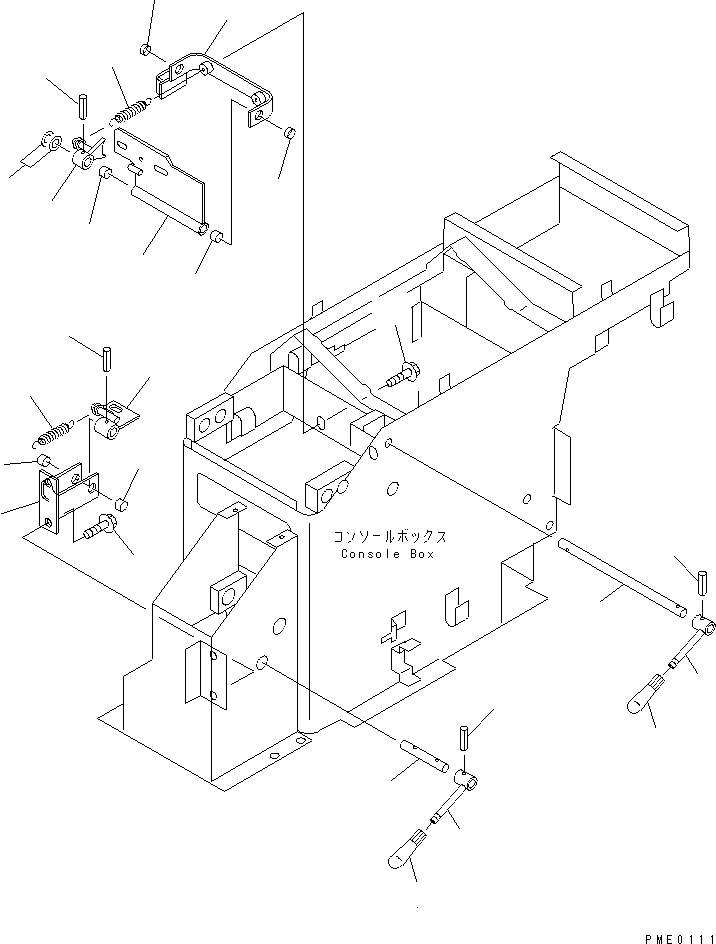 コンソールボックス
Console Box

PME0111