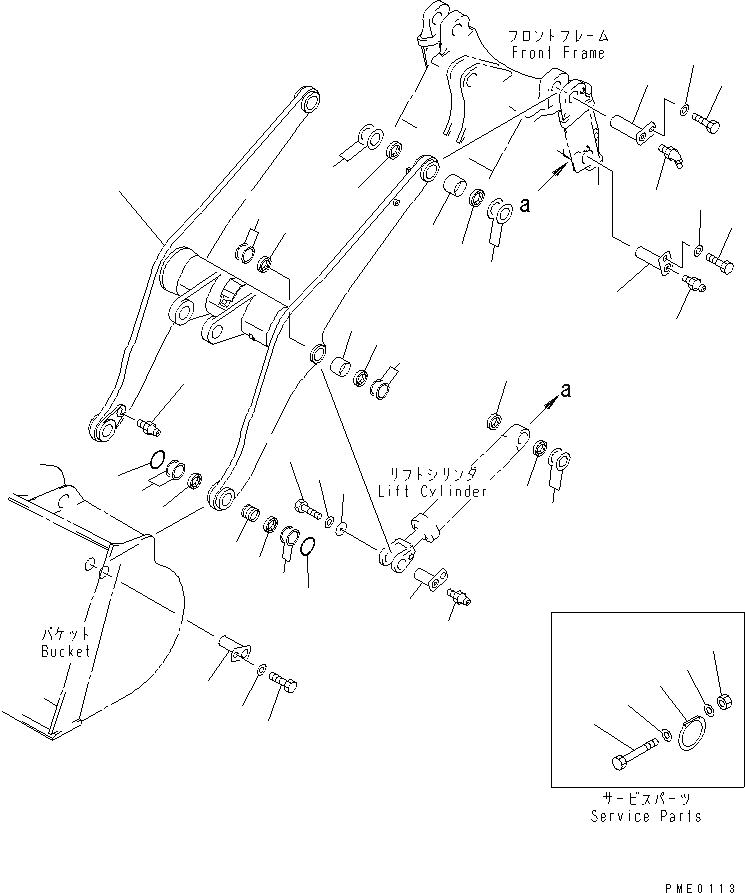 フロントフレーム
Front Frame

a

a

リフトシリンダ
Lift Cylinder

バケット
Bucket

サービスパーツ
Service Parts

PME0113