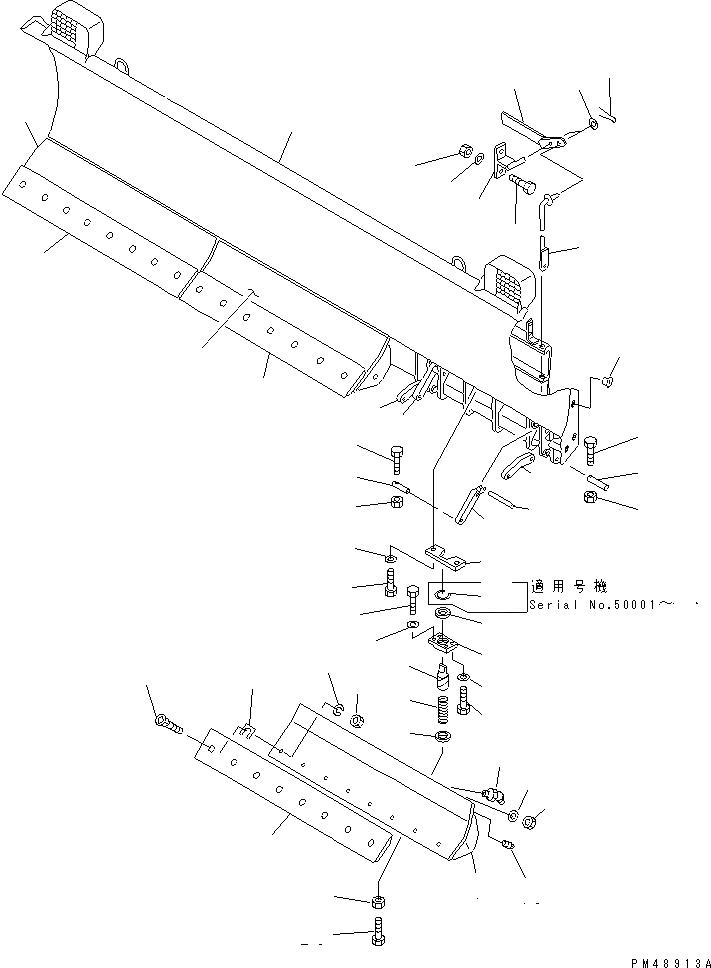 適用号機
Serial No.50001～

PM48913A