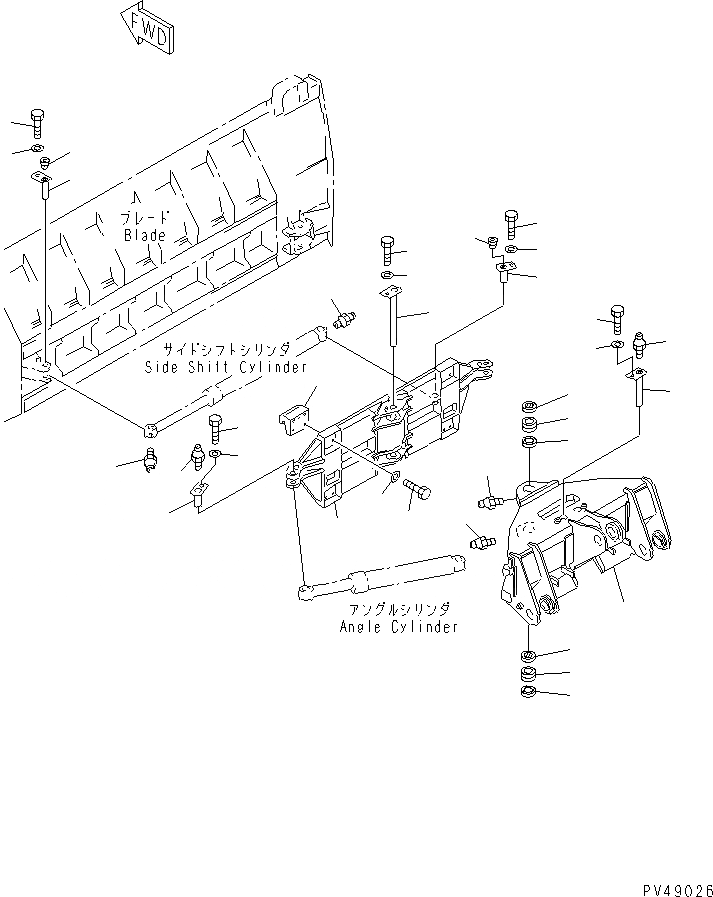 FWD

ブレード
Blade

サイドシフトシリンダ
Side Shift Cylinder

アングルシリンダ
Angle Cylinder

PV49026