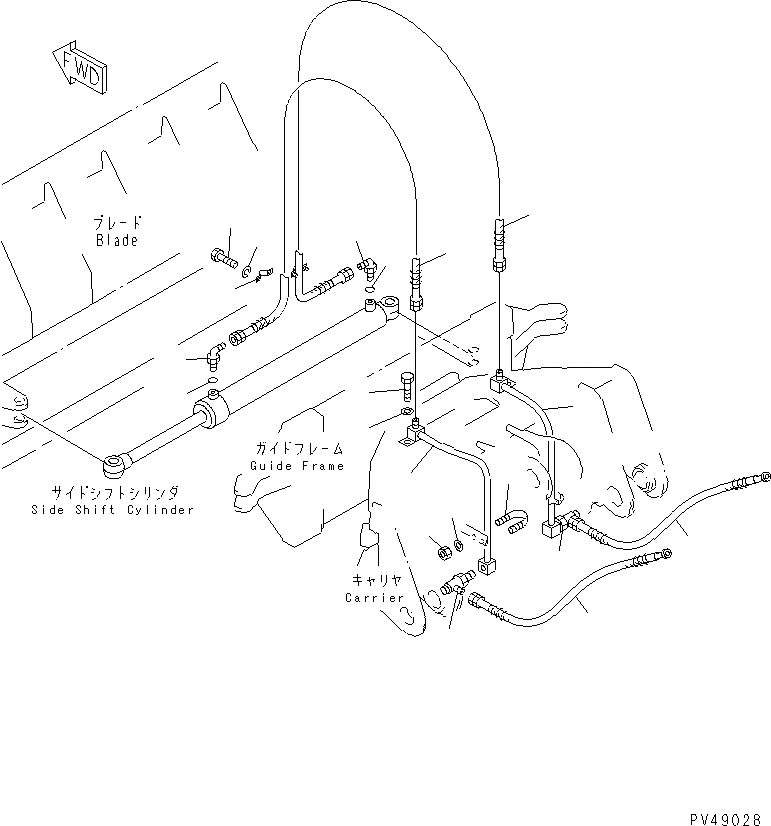 FWD

ブレード
Blade

ガイドフレーム
Guide Frame

サイドシフトシリンダ
Side Shift Cylinder

キャリヤ
Carrier

PV49028