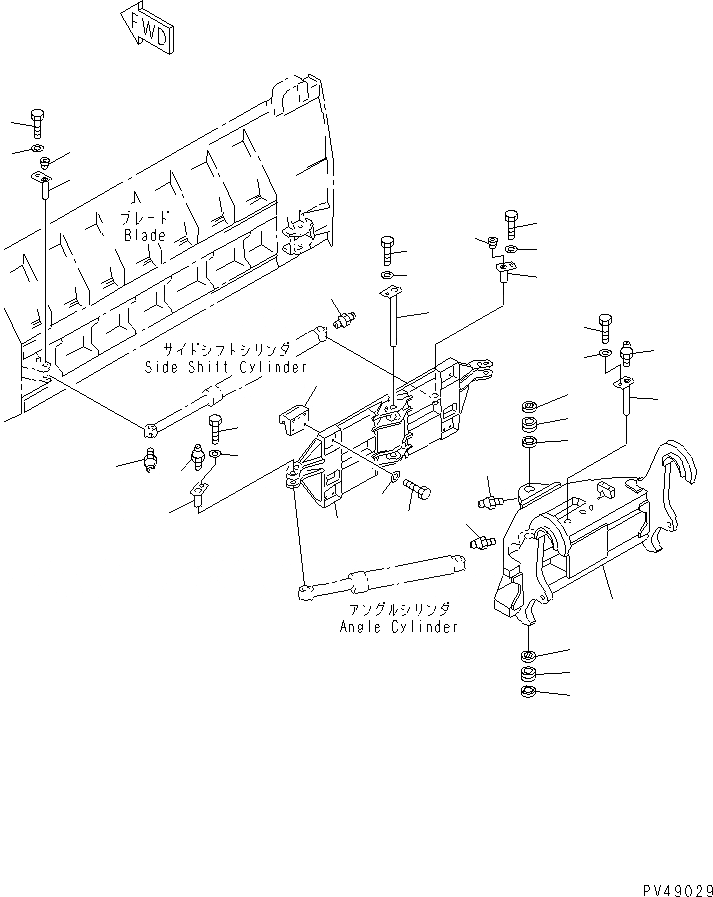 FWD

ブレード
Blade

サイドシフトシリンダ
Side Shift Cylinder

アングルシリンダ
Angle Cylinder

PV49029