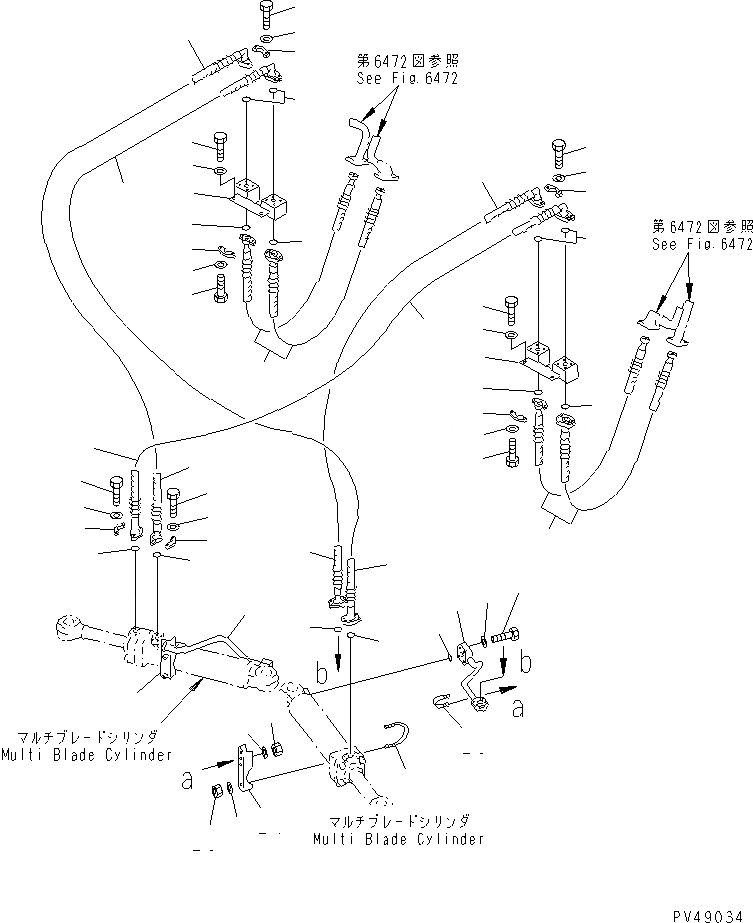 第6472図参照
See Fig.6472

第6472図参照
See Fig.6472

b

b

a

マルチブレードシリンダ
Multi Blade Cylinder

a

マルチブレードシリンダ
Multi Blade Cylinder

PV49034