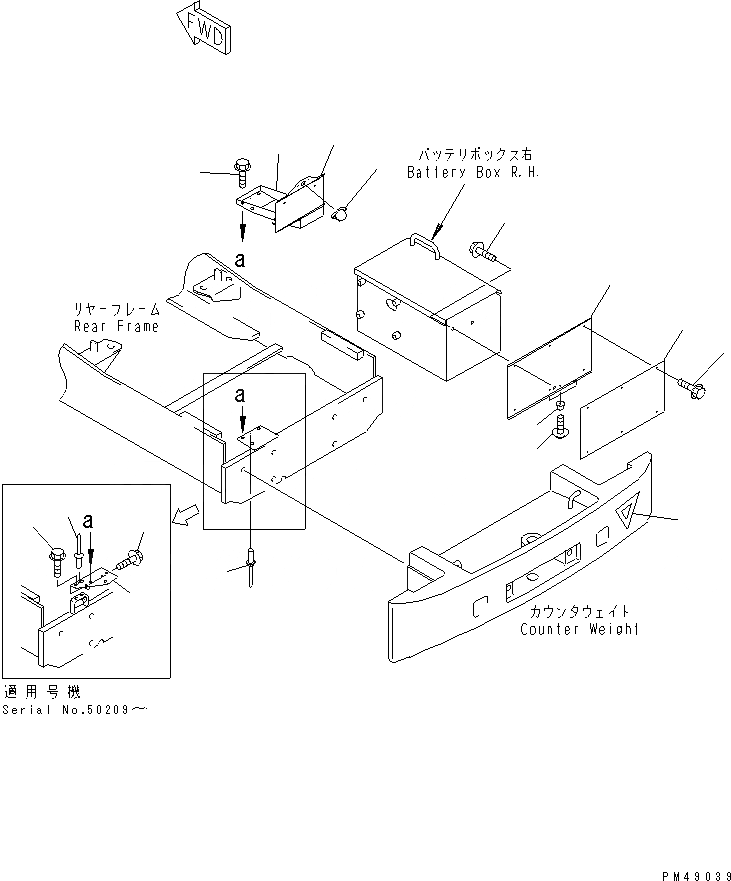 FWD

バッテリボックス右
Battery Box R.H.

a

リヤーフレーム
Rear Frame

a

a

カウンタウェイト
Counter Weight

適用号機
Serial No.50209～

PM49039