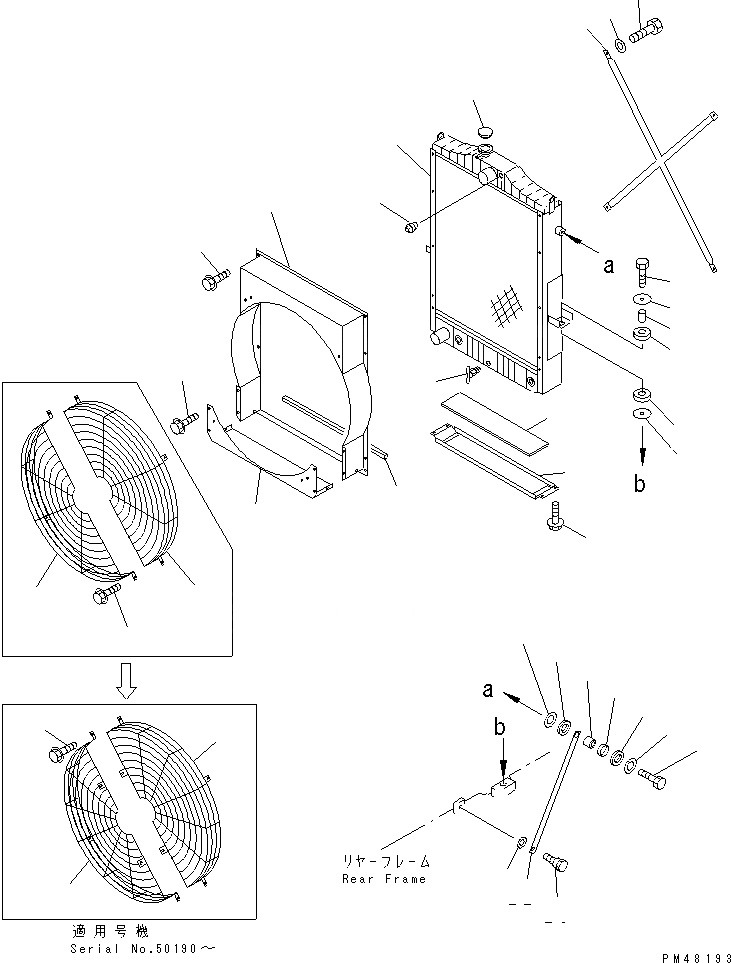 a

b

a

b

リヤーフレーム
Rear Frame

適用号機
Serial No.50190～

PM48193