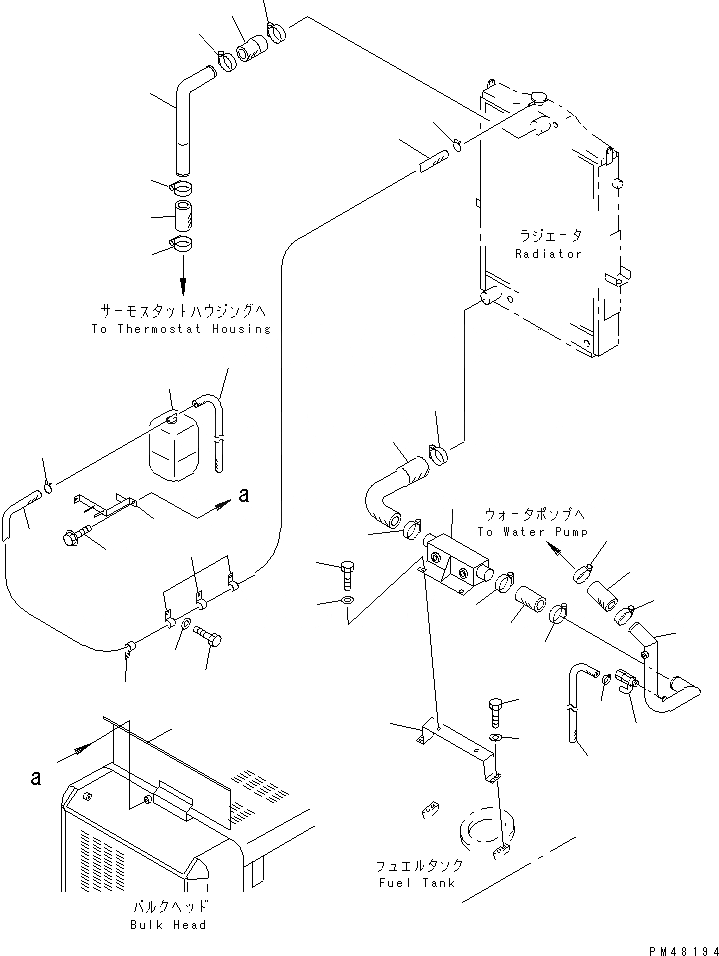 ラジエータ
Radiator

サーモスタットハウジングへ
To Thermostat Housing

a

ウォータポンプへ
To Water Pump

a

フュエルタンク
Fuel Tank

バルクヘッド
Bulk Head

PM48194