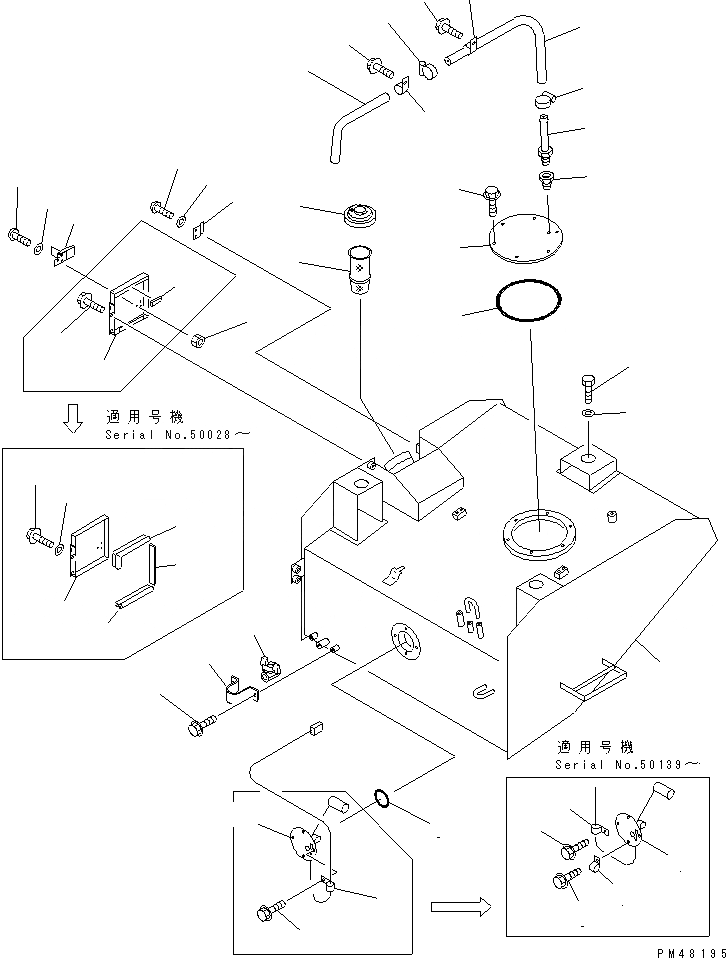 適用号機
Serial No.50028～

適用号機
Serial No.50139～

PM48195