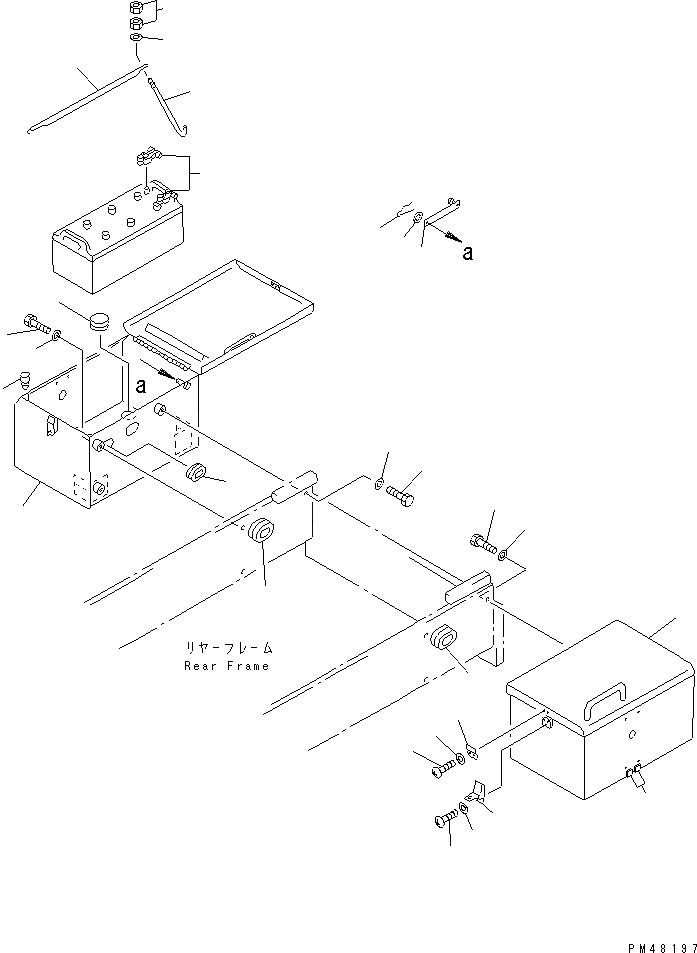 a

a

リヤーフレーム
Rear Frame

PM48197