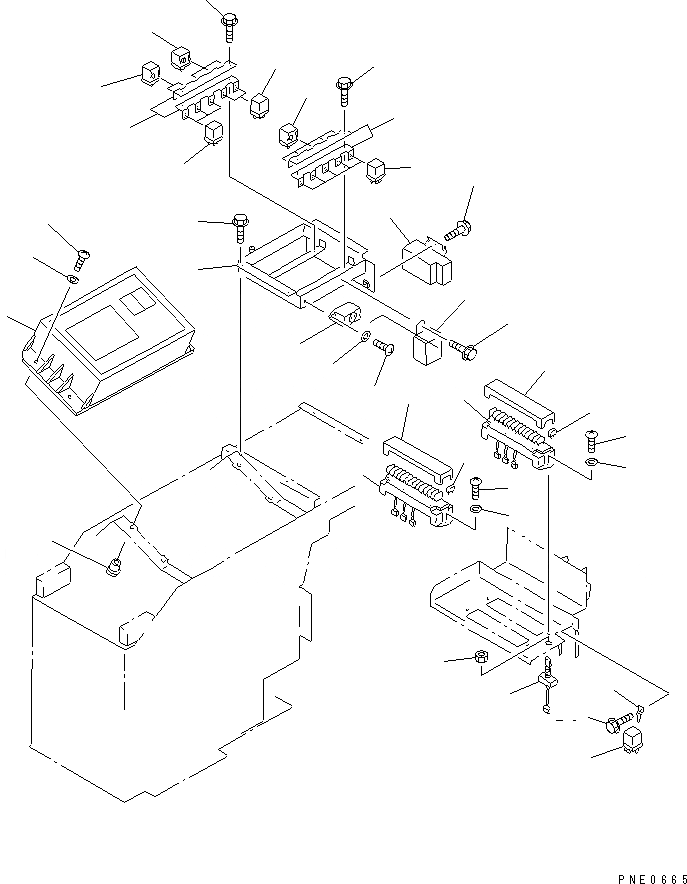 PNE0665