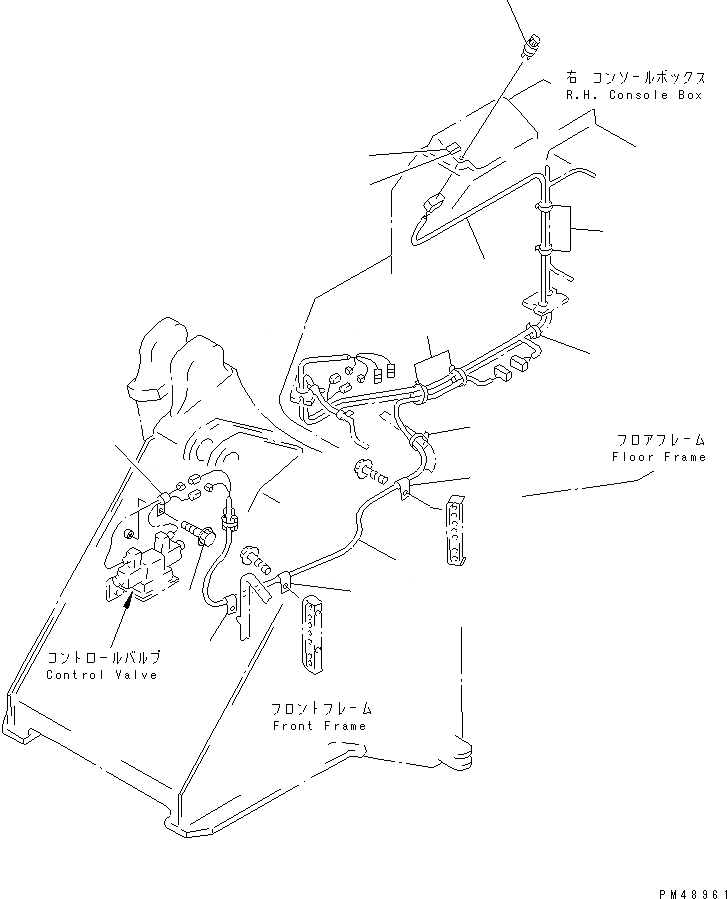 右 コンソールボックス
R.H. Console Box

フロアフレーム
Floor Frame

コントロールバルブ
Control Valve

フロントフレーム
Front Frame

PM48961