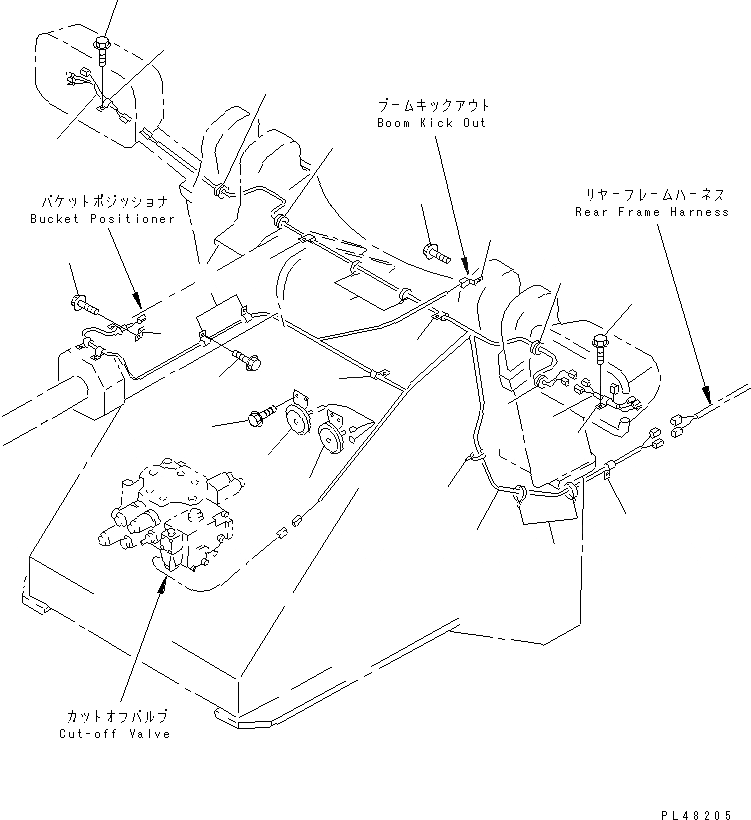 ブームキックアウト
Boom Kick Out

バケットポジッショナ
Bucket Positioner

リヤーフレームハーネス
Rear Frame Harness

カットオフバルブ
Cut-off Valve

PL48205