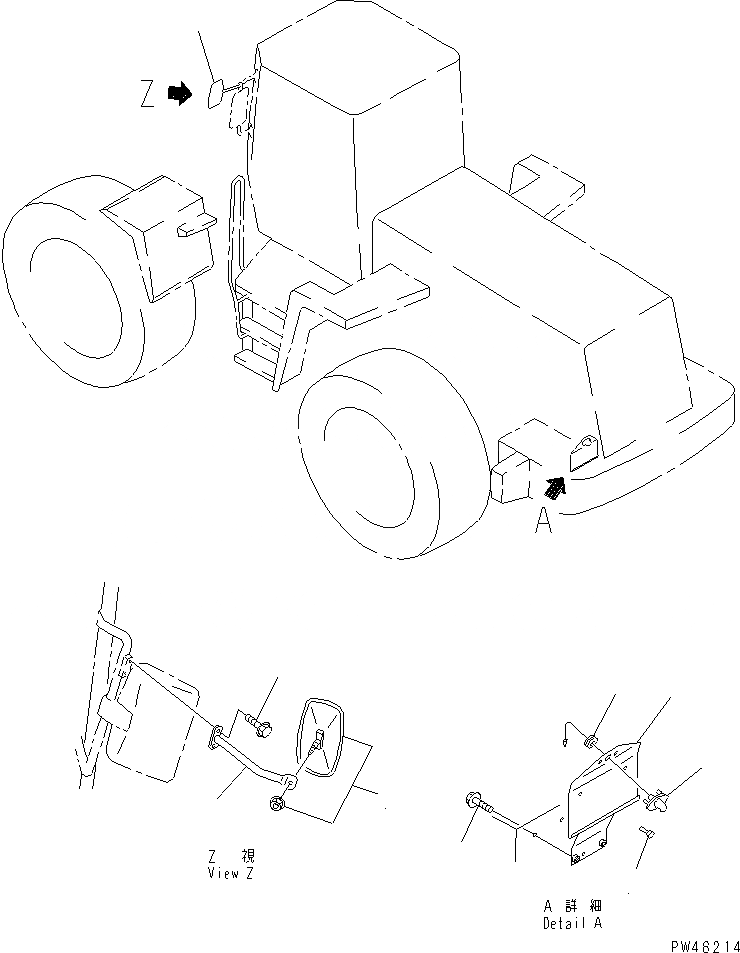 Z

A

Z 視
View Z

A 詳細
Detail A

PW46214