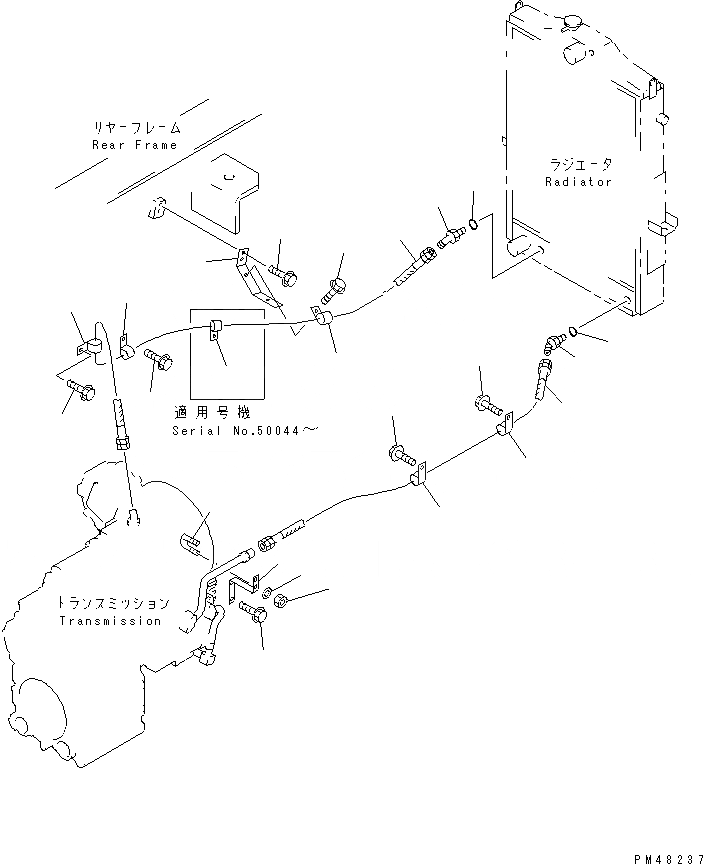 リヤーフレーム
Rear Frame

ラジエータ
Radiator

適用号機
Serial No.50044～

トランスミッション
Transmission

PM48237