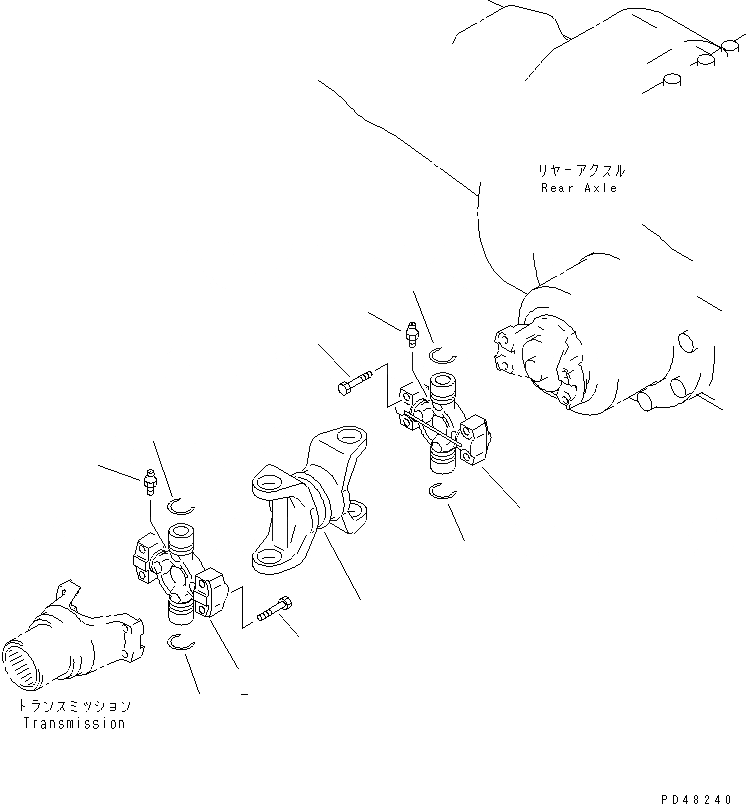 リヤーアクスル
Rear Axle

トランスミッション
Transmission

PD48240