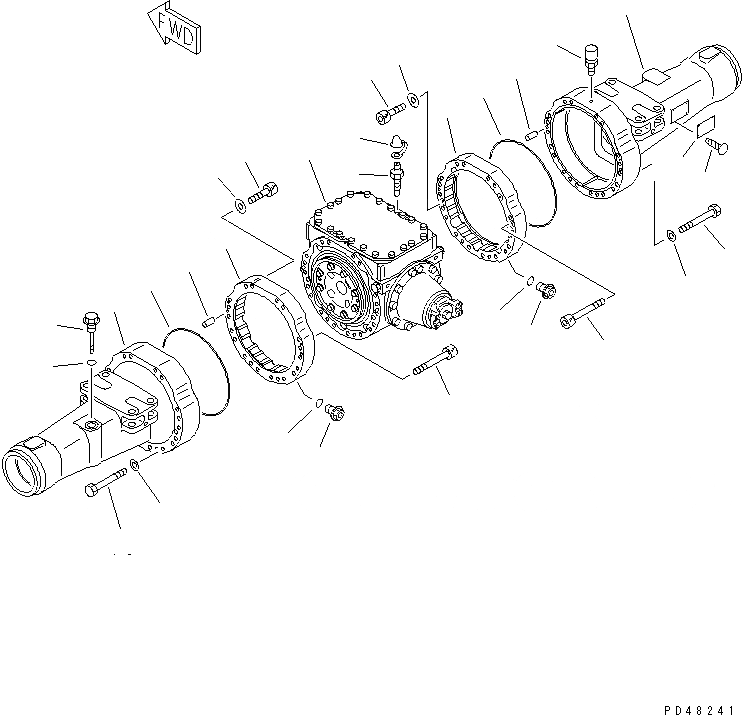 FWD

PD48241