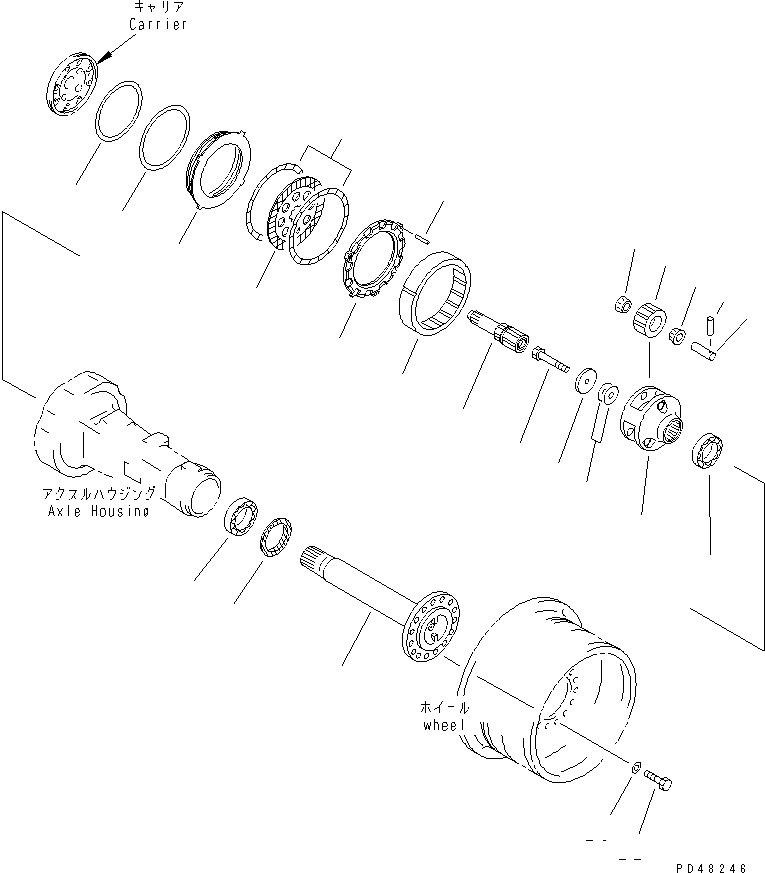 キャリア
Carrier

アクスルハウジング
Axle Housing

ホイール
wheel

PD48246